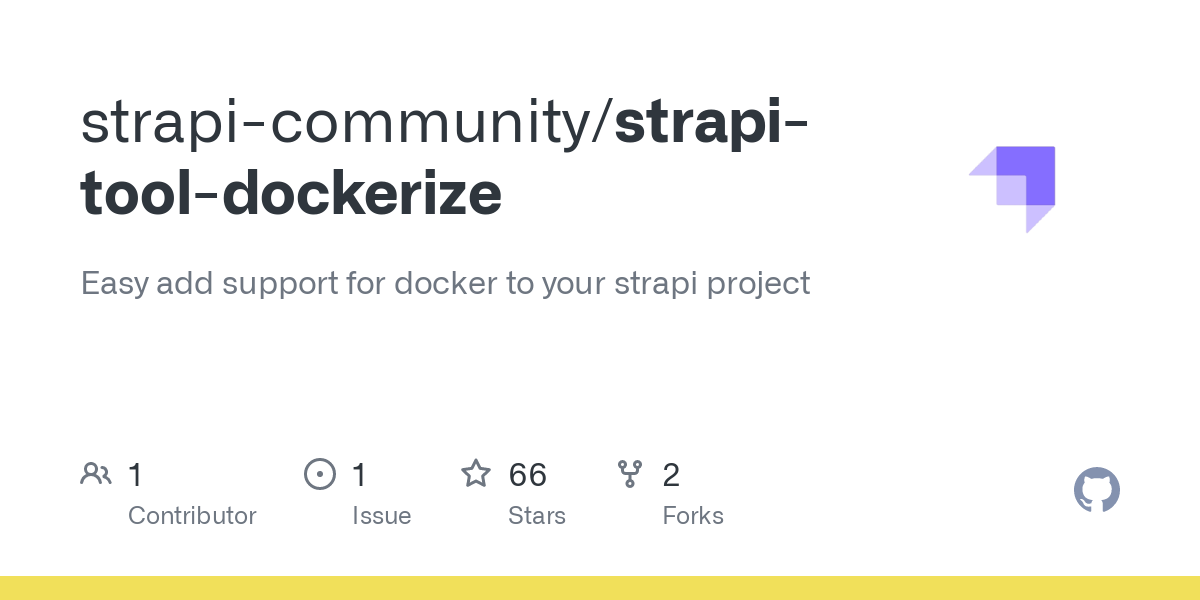 strapi-community/strapi-tool-dockerize

Easy add support for docker to your strapi project

1
Contributor

1
Issue

66
Stars

2
Forks